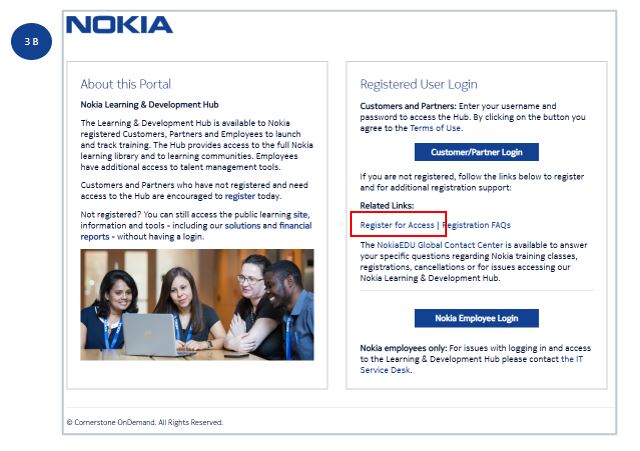 3 B

NOKIA

About this Portal

Nokia Learning & Development Hub

The Learning & Development Hub is available to Nokia registered Customers, Partners and Employees to launch and track training. The Hub provides access to the full Nokia learning library and to learning communities. Employees have additional access to talent management tools.

Customers and Partners who have not registered and need access to the Hub are encouraged to register today.

Not registered? You can still access the public learning site, information and tools - including our solutions and financial reports - without having a login.

Registered User Login

Customers and Partners: Enter your username and password to access the Hub. By clicking on the button you agree to the Terms of Use.

Customer/Partner Login

If you are not registered, follow the links below to register and for additional registration support:

Related Links:

Register for Access | Registration FAQs

The NokiaEDU Global Contact Center is available to answer your specific questions regarding Nokia training classes, registrations, cancellations or for issues accessing our Nokia Learning & Development Hub.

Nokia Employee Login

Nokia employees only: For issues with logging in and access to the Learning & Development Hub please contact the IT Service Desk.

© Cornerstone OnDemand. All Rights Reserved.